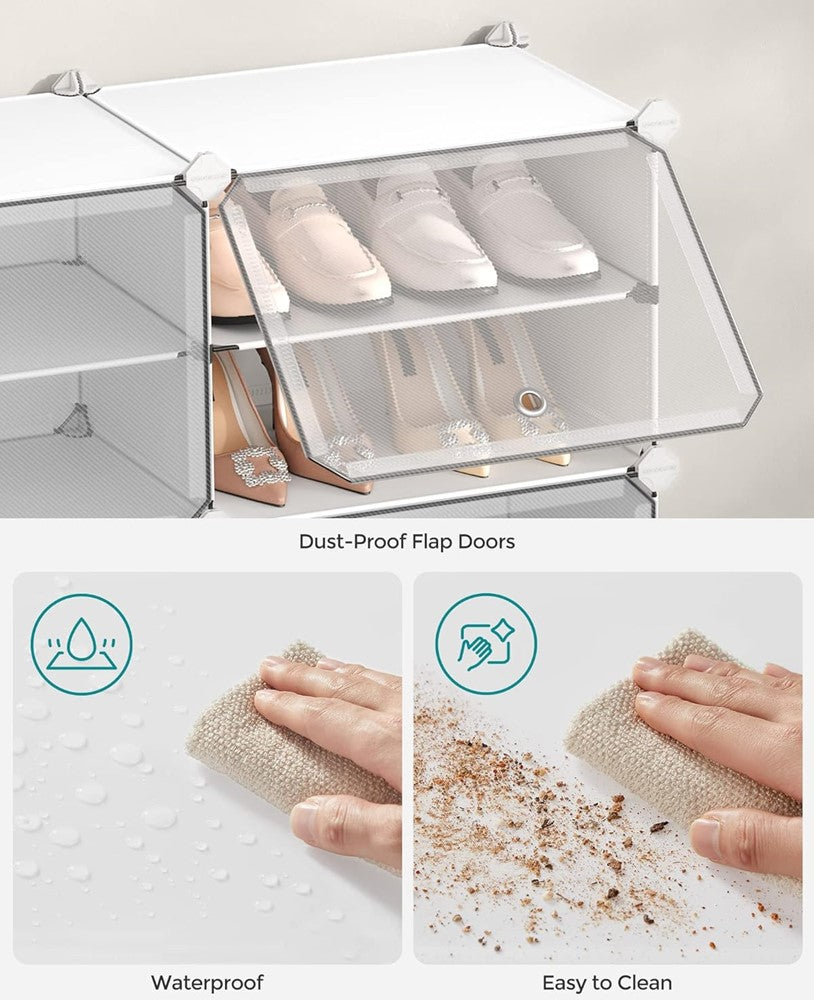 Dust-Proof Flap Doors

Waterproof

Easy to Clean