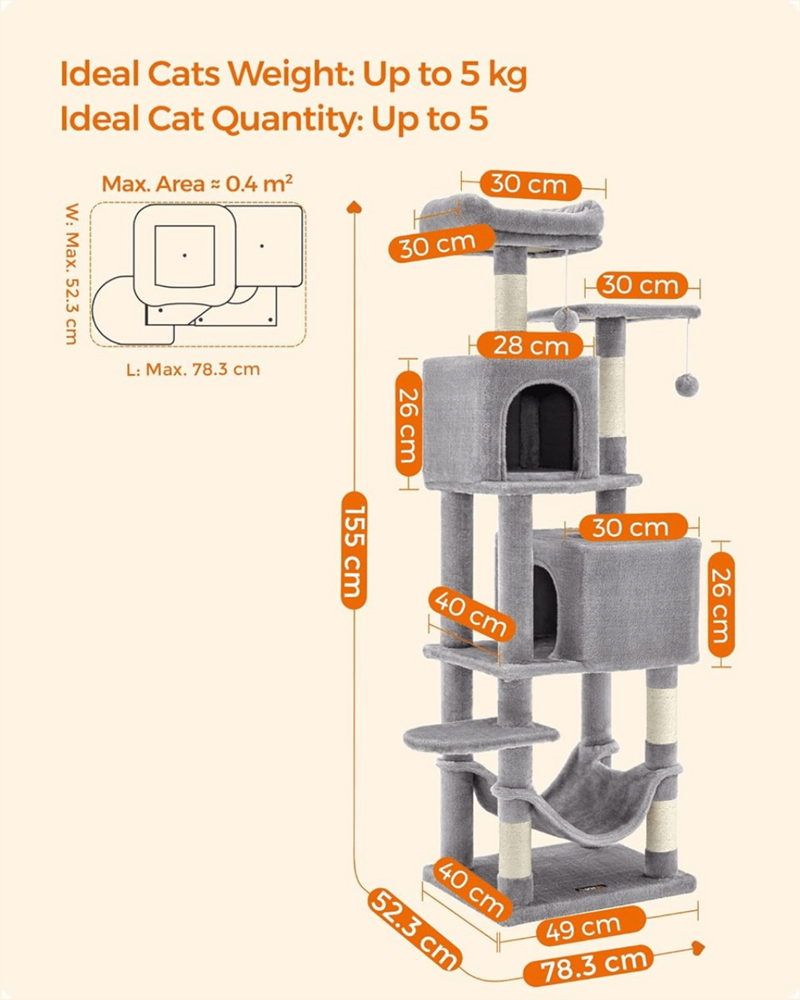 Ideal Cats Weight: Up to 5 kg
Ideal Cat Quantity: Up to 5

Max. Area ≈ 0.4 m²
W: Max. 52.3 cm
L: Max. 78.3 cm

30 cm
30 cm
30 cm
28 cm
26 cm
155 cm
30 cm
26 cm
40 cm
40 cm
49 cm
52.3 cm
78.3 cm