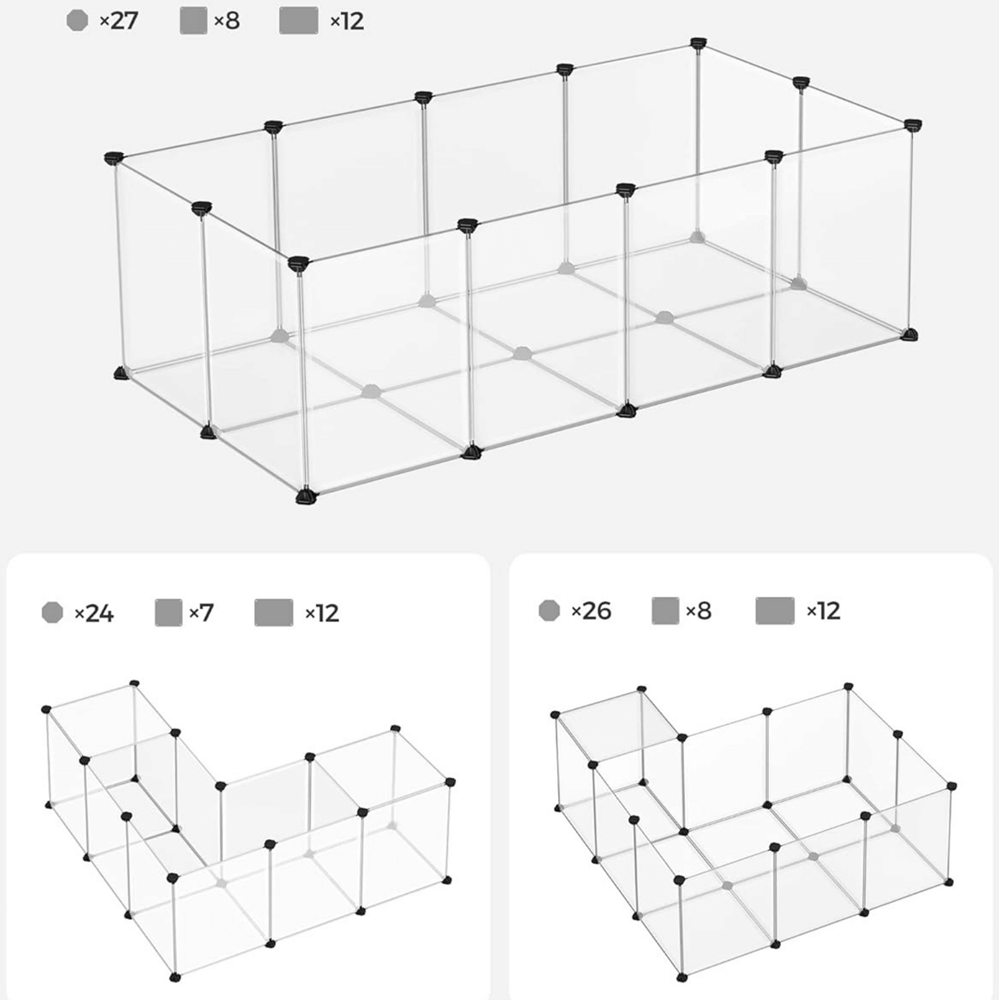 ×27 ×8 ×12

×24 ×7 ×12

×26 ×8 ×12