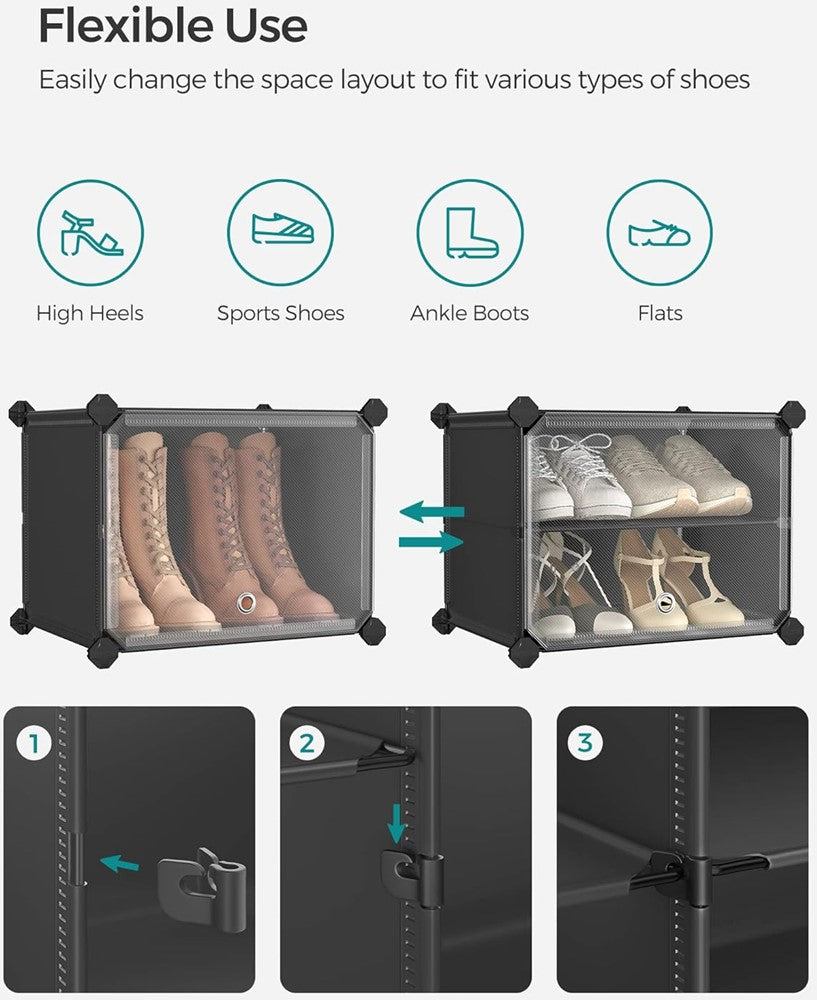 Flexible Use

Easily change the space layout to fit various types of shoes

High Heels

Sports Shoes

Ankle Boots

Flats

1

2

3