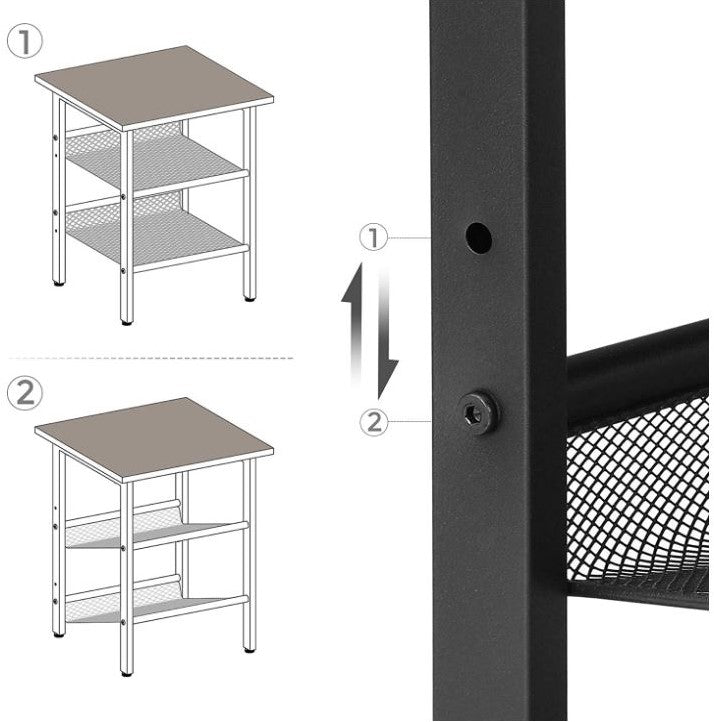 ①

②

①

②