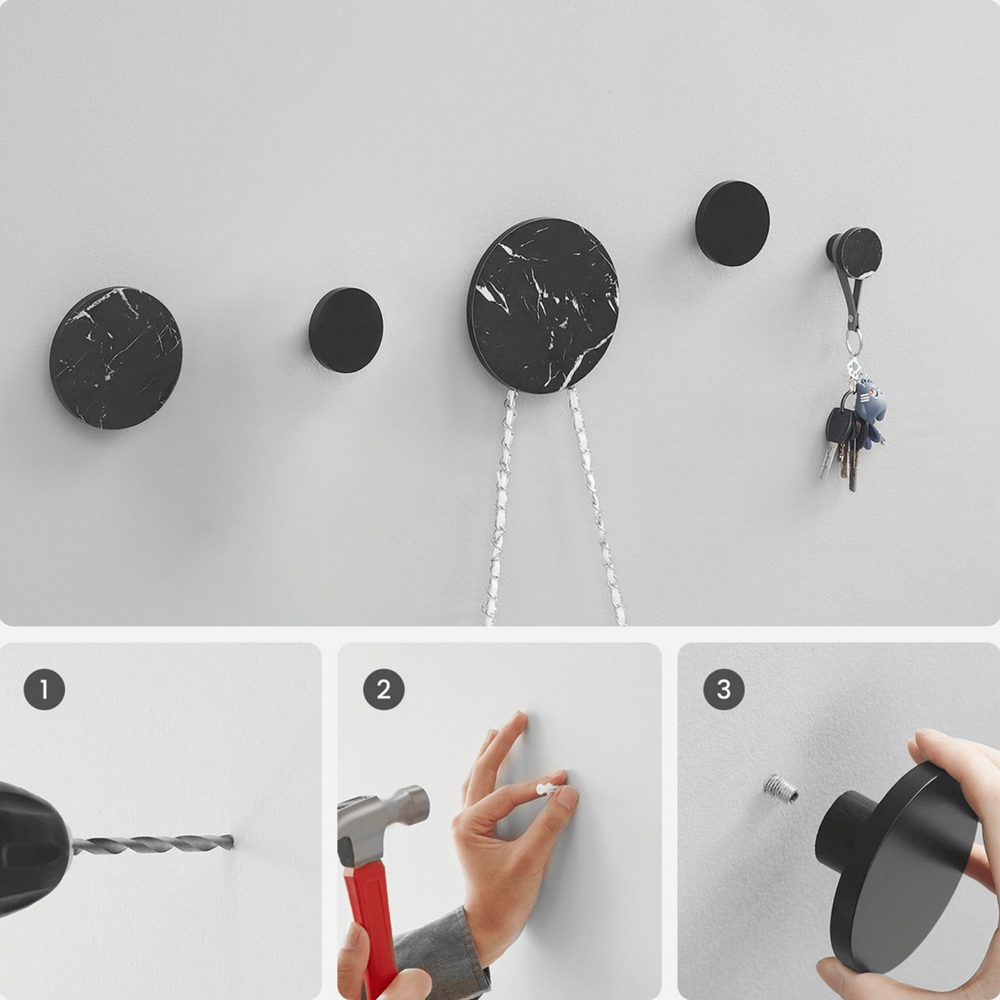 1

2

3