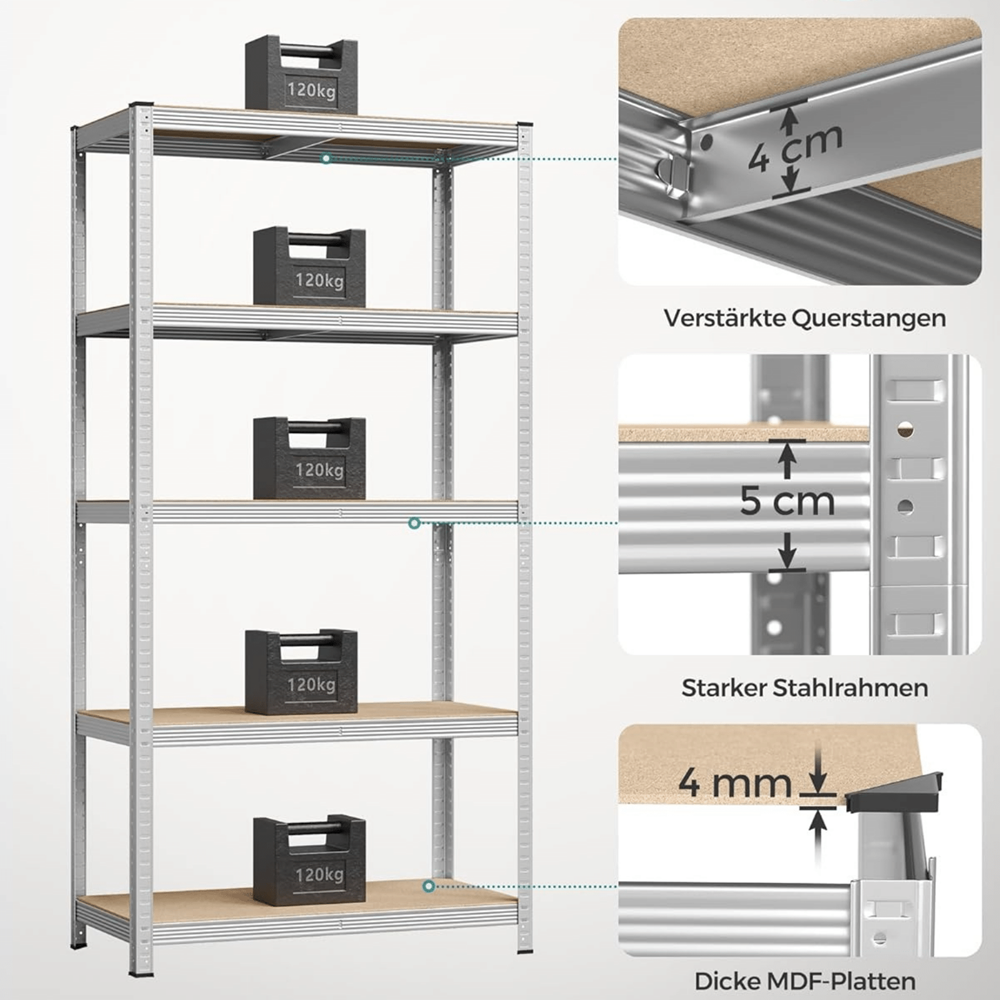 120kg

120kg

120kg

120kg

120kg

4 cm

Verstärkte Querstangen

5 cm

Starker Stahlrahmen

4 mm

Dicke MDF-Platten