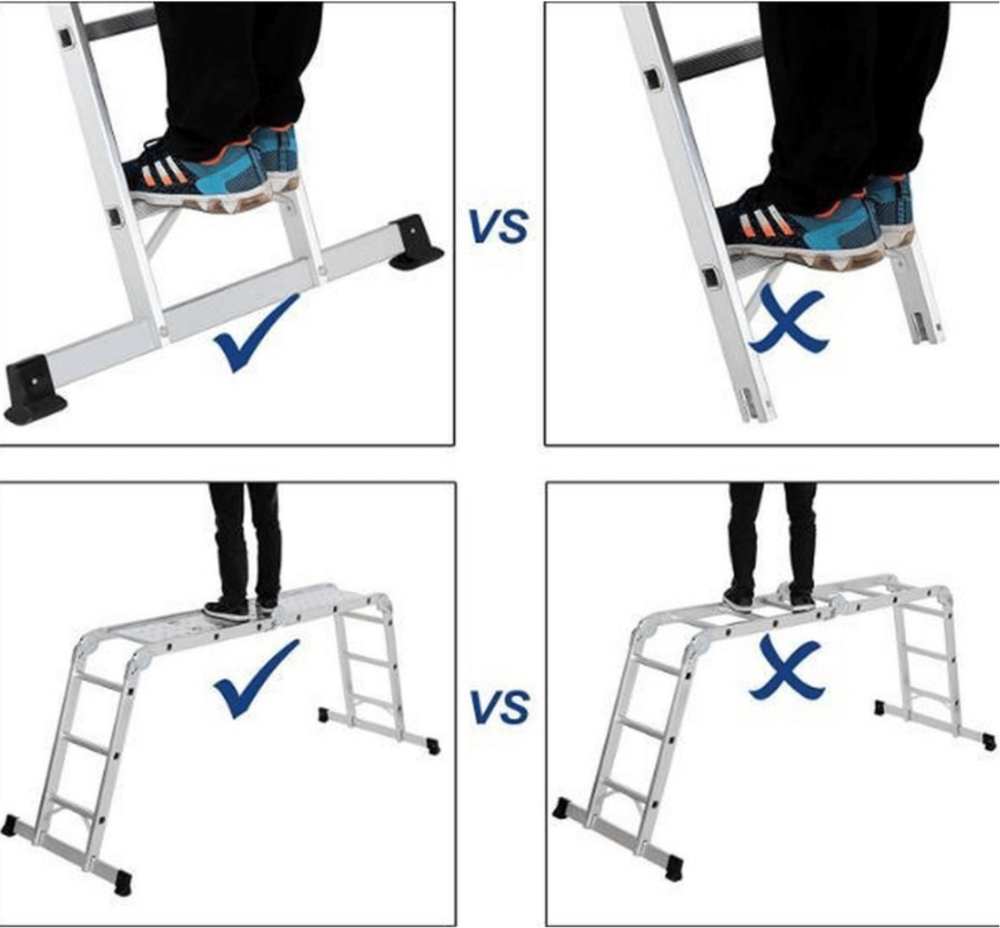 VS

VS