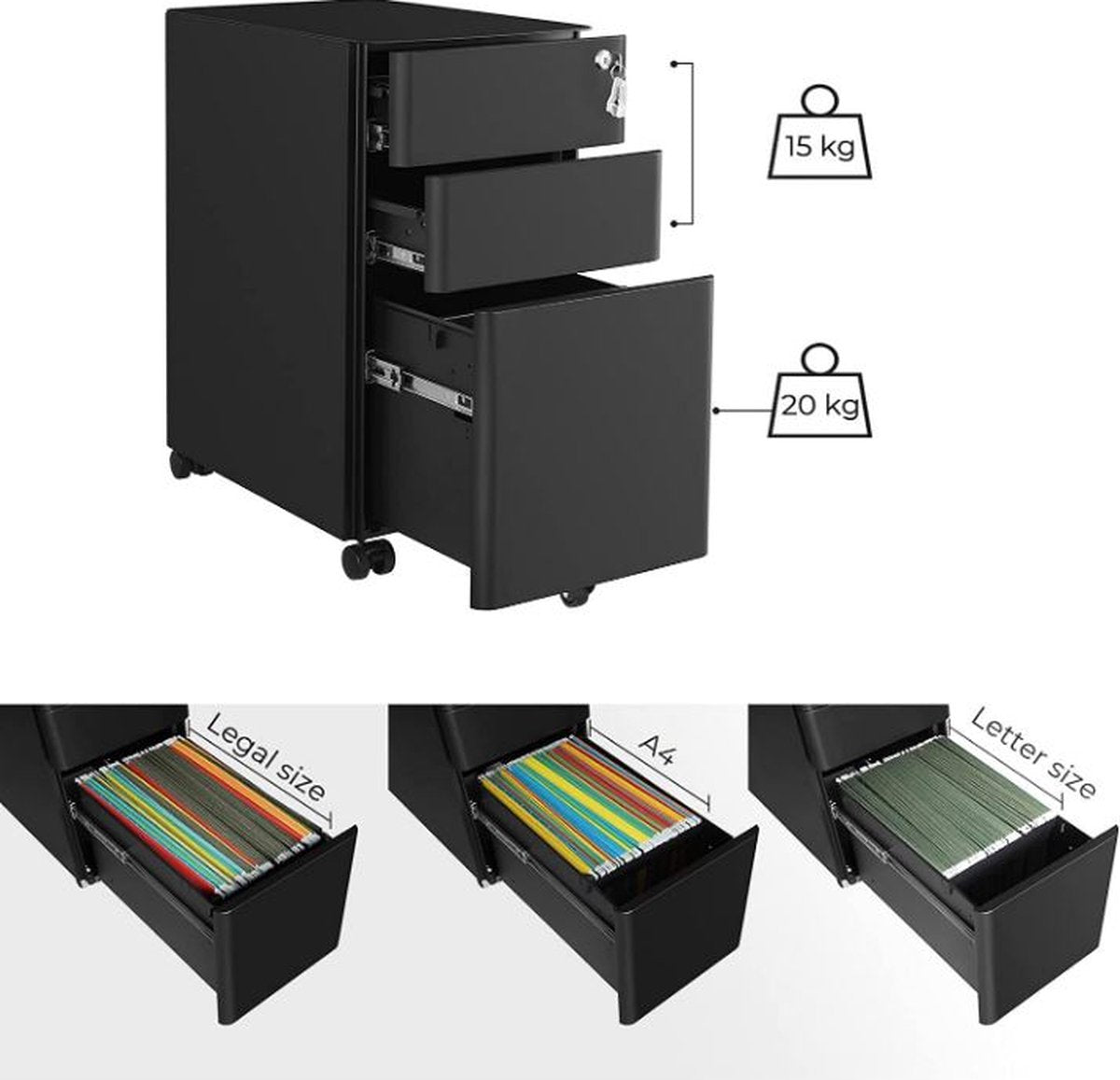 15 kg

20 kg

Legal size

A4

Letter size